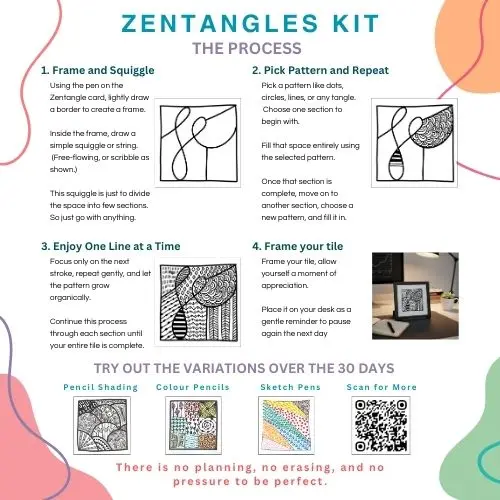 ZENTANGLES KIT
THE PROCESS

1. Frame and Squiggle
Using the pen on the Zentangle card, lightly draw a border to create a frame.

Inside the frame, draw a simple squiggle or string. (Free-flowing, or scribble as shown.)

This squiggle is just to divide the space into few sections. So just go with anything.

2. Pick Pattern and Repeat
Pick a pattern like dots, circles, lines, or any tangle. Choose one section to begin with.

Fill that space entirely using the selected pattern.

Once that section is complete, move on to another section, choose a new pattern, and fill it in.

3. Enjoy One Line at a Time
Focus only on the next stroke, repeat gently, and let the pattern grow organically.

Continue this process through each section until your entire tile is complete.

4. Frame your tile
Frame your tile, allow yourself a moment of appreciation.

Place it on your desk as a gentle reminder to pause again the next day

TRY OUT THE VARIATIONS OVER THE 30 DAYS

Pencil Shading
Colour Pencils
Sketch Pens
Scan for More

There is no planning, no erasing, and no pressure to be perfect.